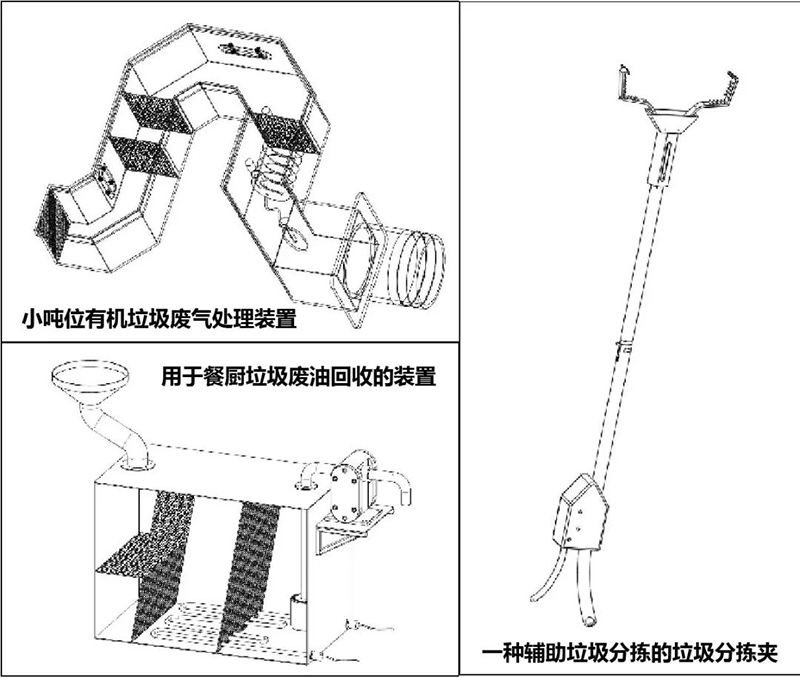 小吨位有机垃圾废气处理装置

用于餐厨垃圾废油回收的装置

一种辅助垃圾分拣的垃圾分拣夹